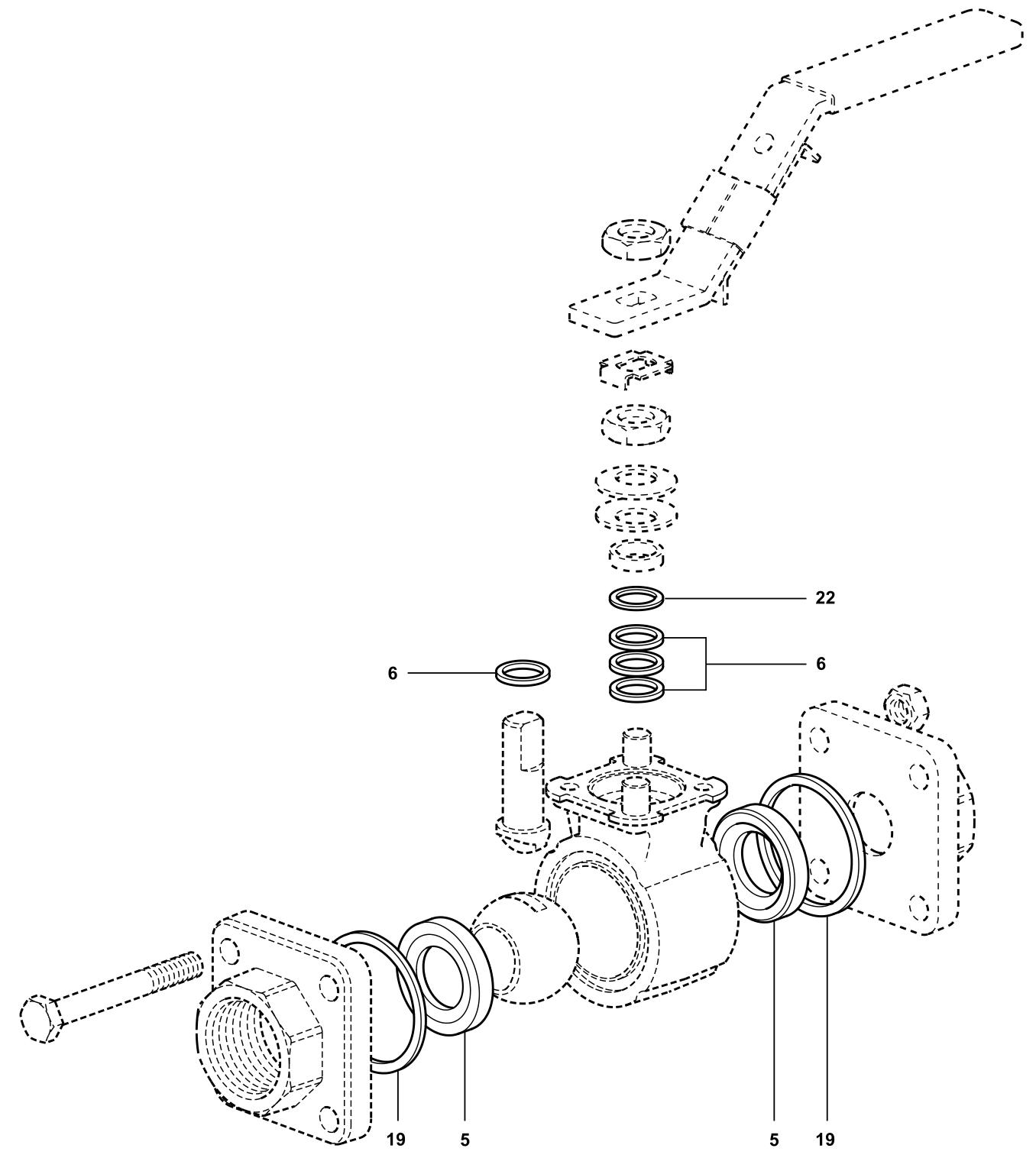 22

6

6

19

5

5

19